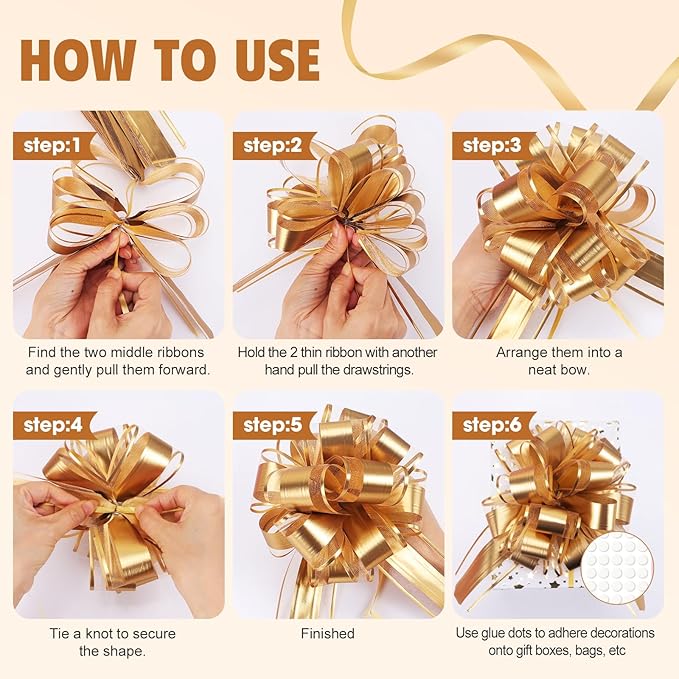 HOW TO USE

step:1

Find the two middle ribbons and gently pull them forward.

step:2

Hold the 2 thin ribbon with another hand pull the drawstrings.

step:3

Arrange them into a neat bow.

step:4

Tie a knot to secure the shape.

step:5

Finished

step:6

Use glue dots to adhere decorations onto gift boxes, bags, etc