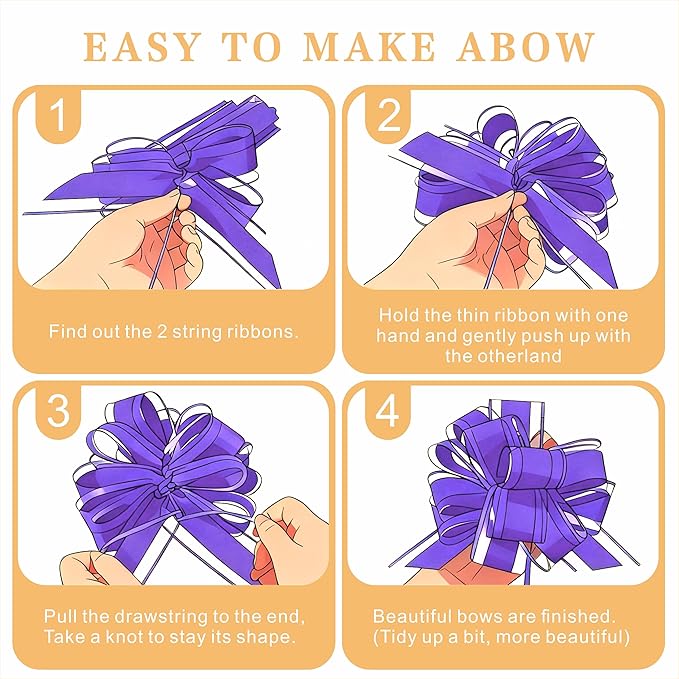 EASY TO MAKE ABOW

1

Find out the 2 string ribbons.

2

Hold the thin ribbon with one hand and gently push up with the otherland

3

Pull the drawstring to the end, Take a knot to stay its shape.

4

Beautiful bows are finished. (Tidy up a bit, more beautiful)