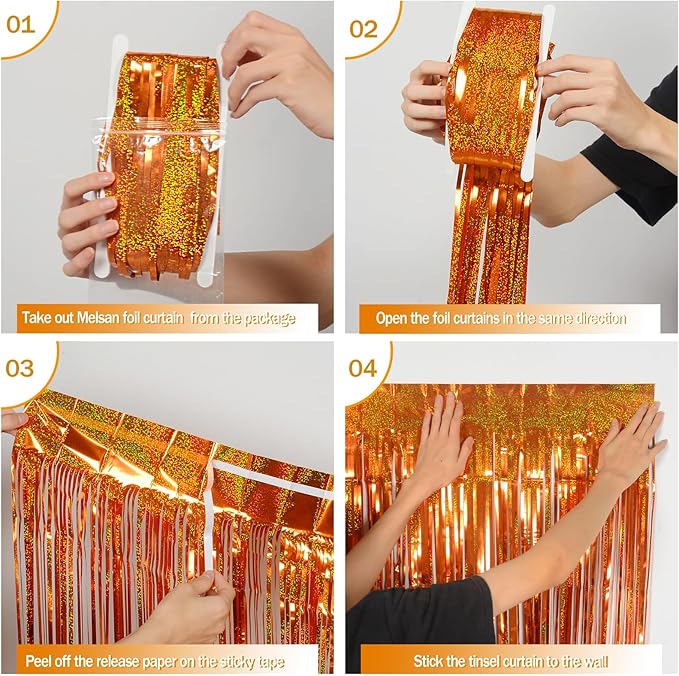 01

Take out Melsan foil curtain from the package

02

Open the foil curtains in the same direction

03

Peel off the release paper on the sticky tape

04

Stick the tinsel curtain to the wall