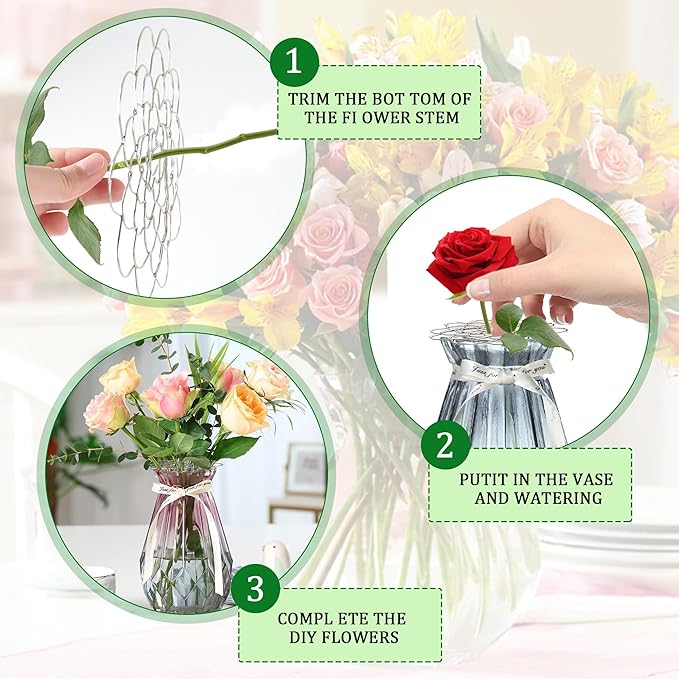 1
TRIM THE BOT TOM OF THE FI OWER STEM

2
PUTIT IN THE VASE AND WATERING

3
COMPL ETE THE DIY FLOWERS