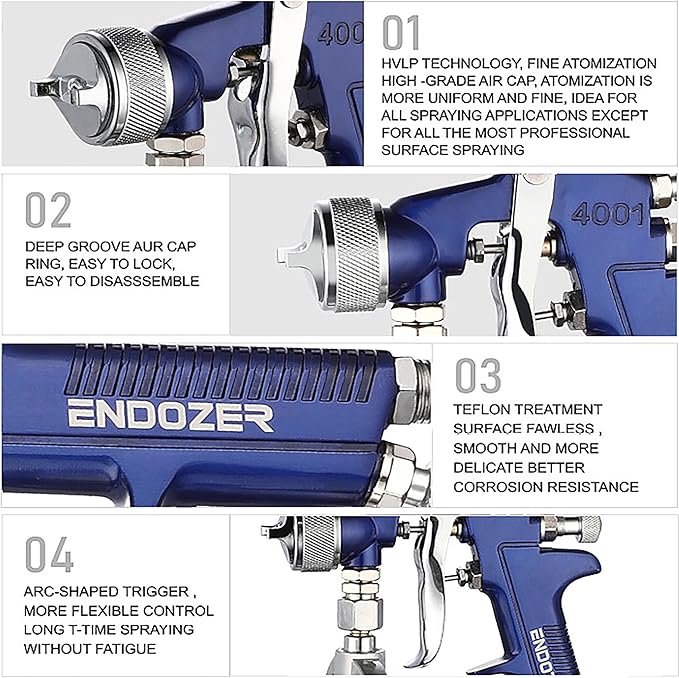 400

01

HVLP TECHNOLOGY, FINE ATOMIZATION HIGH -GRADE AIR CAP, ATOMIZATION IS MORE UNIFORM AND FINE, IDEA FOR ALL SPRAYING APPLICATIONS EXCEPT FOR ALL THE MOST PROFESSIONAL SURFACE SPRAYING

02

DEEP GROOVE AUR CAP RING, EASY TO LOCK, EASY TO DISASSSEMBLE

4001

ENDOZER

03

TEFLON TREATMENT SURFACE FAWLESS , SMOOTH AND MORE DELICATE BETTER CORROSION RESISTANCE

04

ARC-SHAPED TRIGGER , MORE FLEXIBLE CONTROL LONG T-TIME SPRAYING WITHOUT FATIGUE

ENDOZ