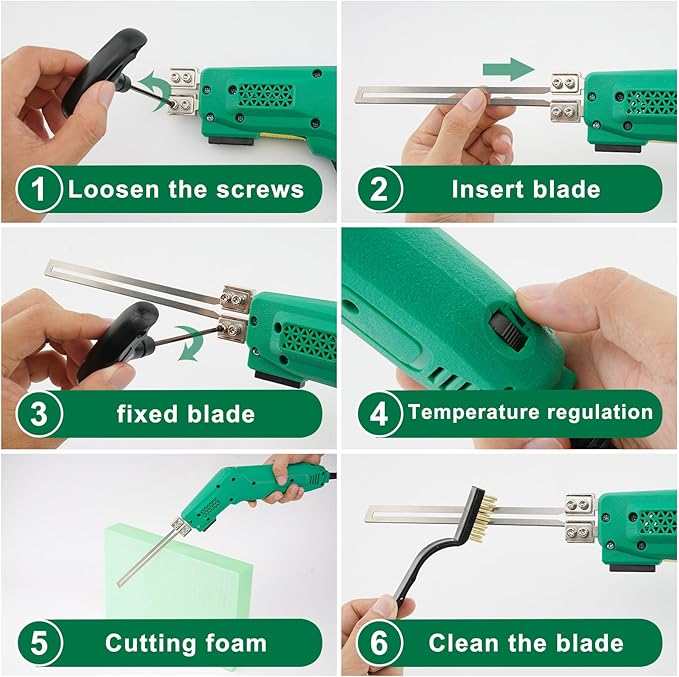 1 Loosen the screws

2 Insert blade

3 fixed blade

4 Temperature regulation

5 Cutting foam

6 Clean the blade