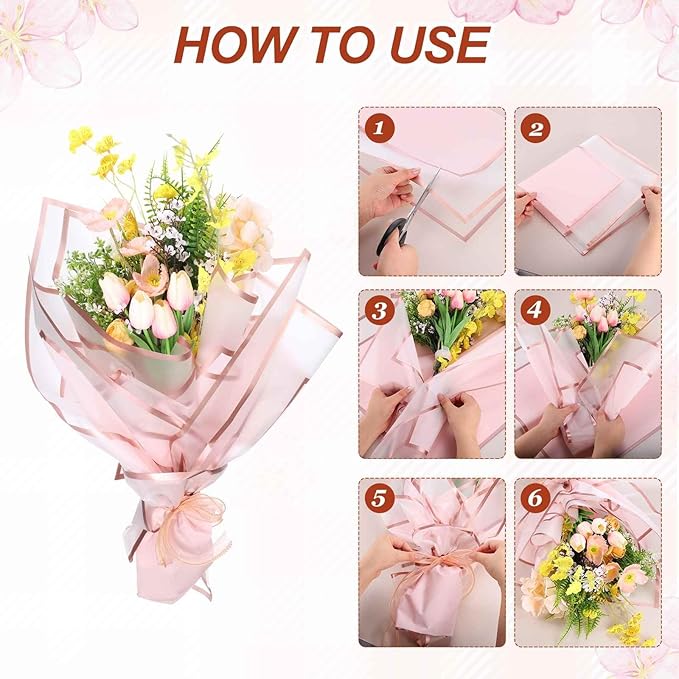 HOW TO USE

1

2

3

4

5

6