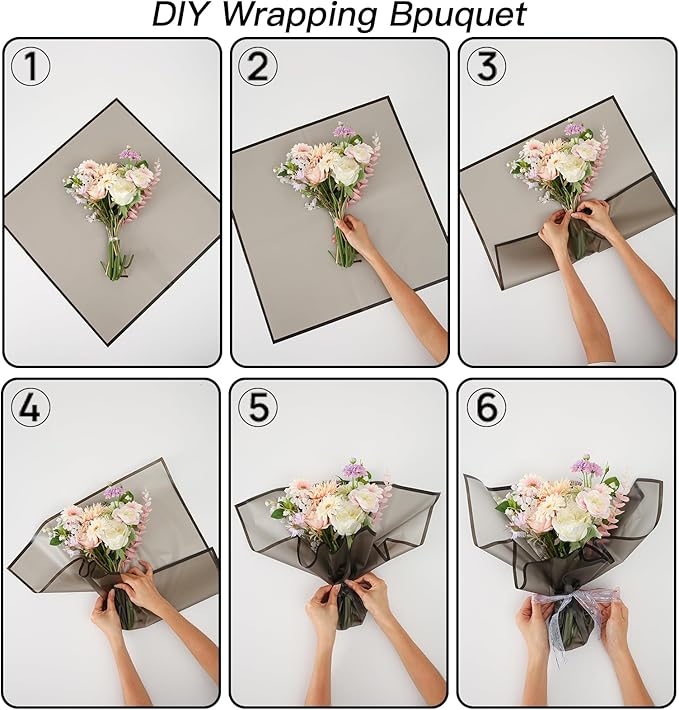 DIY Wrapping Bpuquet

1

2

3

4

5

6