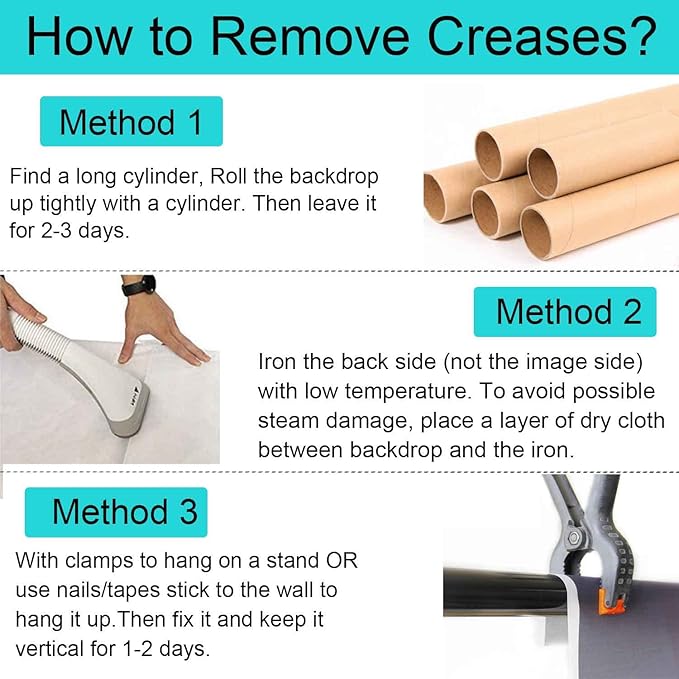 How to Remove Creases?

Method 1

Find a long cylinder, Roll the backdrop up tightly with a cylinder. Then leave it for 2-3 days.

Method 2

Iron the back side (not the image side) with low temperature. To avoid possible steam damage, place a layer of dry cloth between backdrop and the iron.

Method 3

With clamps to hang on a stand OR use nails/tapes stick to the wall to hang it up.Then fix it and keep it vertical for 1-2 days.