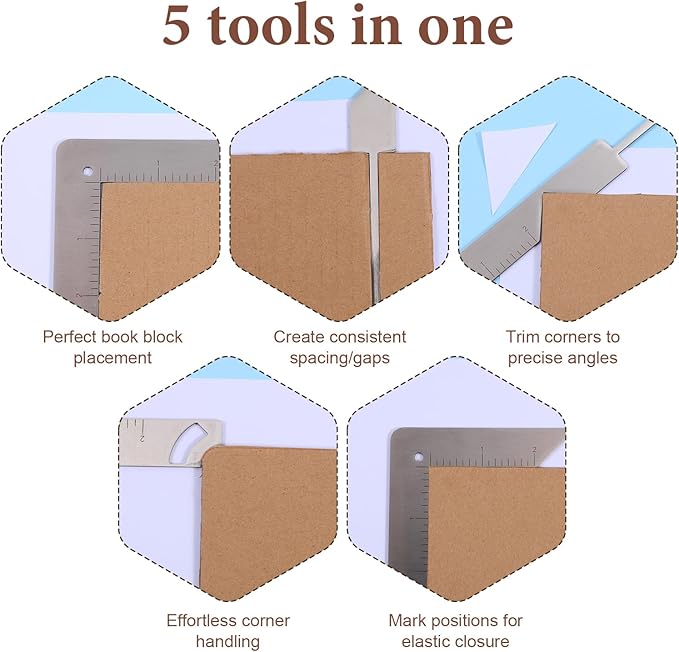 5 tools in one

Perfect book block placement

Create consistent spacing/gaps

Trim corners to precise angles

Effortless corner handling

Mark positions for elastic closure