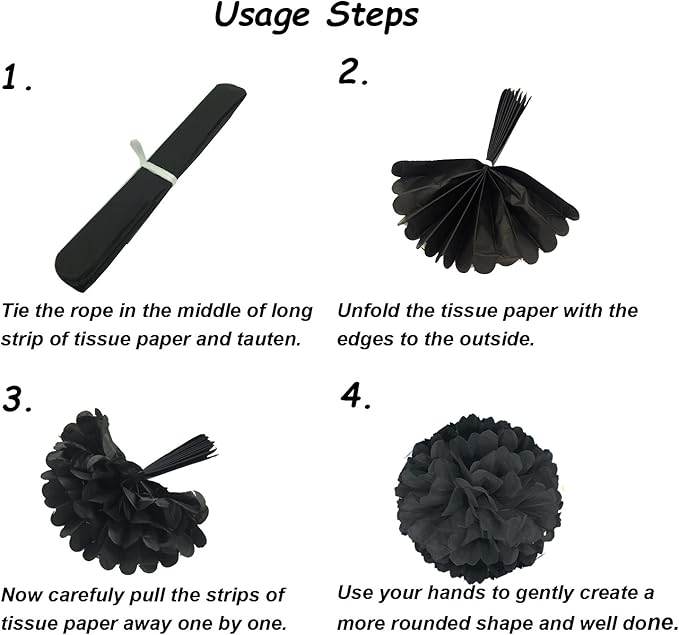 Usage Steps

1.

Tie the rope in the middle of long strip of tissue paper and tauten.

2.

Unfold the tissue paper with the edges to the outside.

3.

Now carefuly pull the strips of tissue paper away one by one.

4.

Use your hands to gently create a more rounded shape and well done.