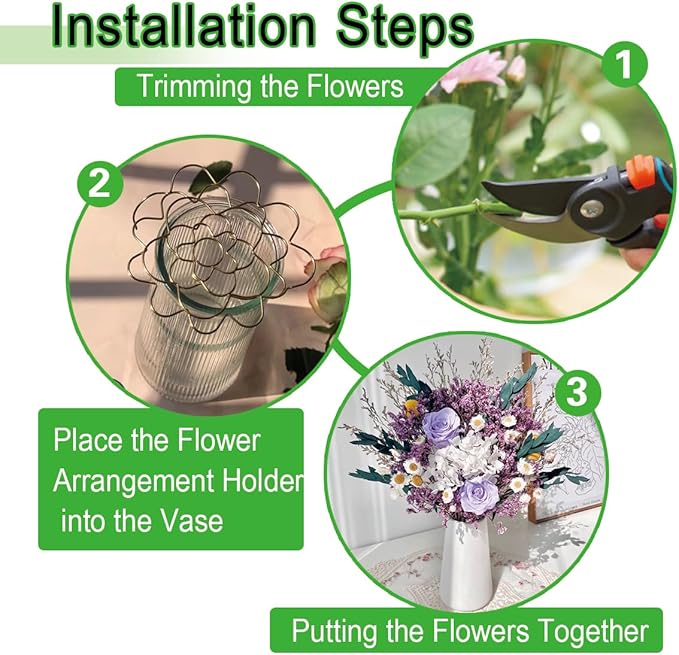 Installation Steps

1

Trimming the Flowers

2

Place the Flower Arrangement Holder into the Vase

3

Putting the Flowers Together