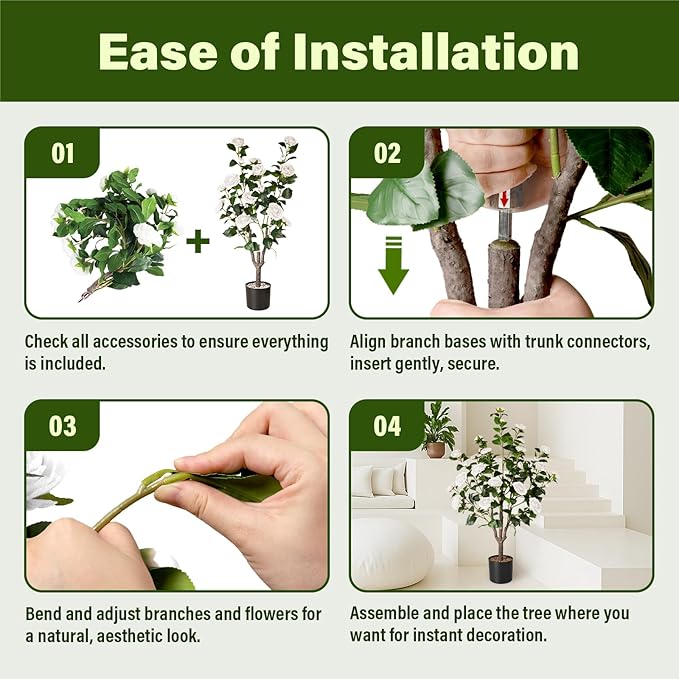 Ease of Installation

01

+

Check all accessories to ensure everything is included.

02

Align branch bases with trunk connectors, insert gently, secure.

03

Bend and adjust branches and flowers for a natural, aesthetic look.

04

Assemble and place the tree where you want for instant decoration.