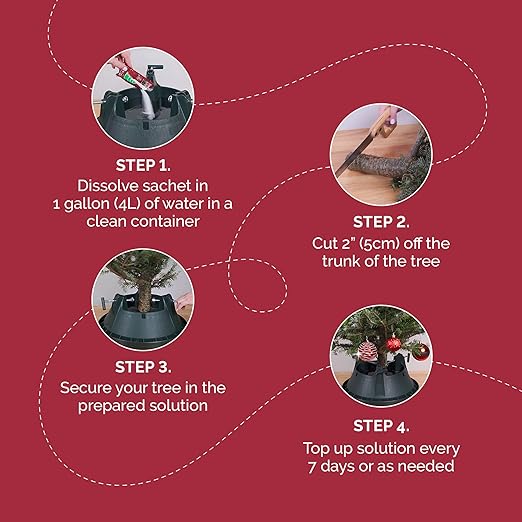 STEP 1.
Dissolve sachet in 1 gallon (4L) of water in a clean container

STEP 2.
Cut 2" (5cm) off the trunk of the tree

STEP 3.
Secure your tree in the prepared solution

STEP 4.
Top up solution every 7 days or as needed