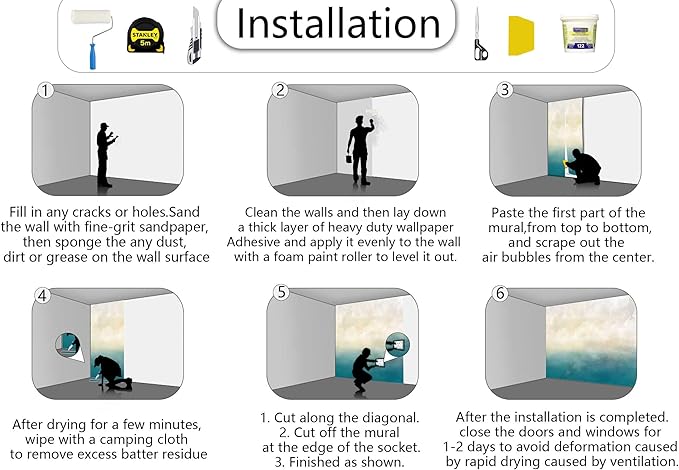 STANLEY
5m

Installation

122

1

Fill in any cracks or holes.Sand the wall with fine-grit sandpaper, then sponge the any dust, dirt or grease on the wall surface

2

Clean the walls and then lay down a thick layer of heavy duty wallpaper Adhesive and apply it evenly to the wall with a foam paint roller to level it out.

3

Paste the first part of the mural,from top to bottom, and scrape out the air bubbles from the center.

4

After drying for a few minutes, wipe with a camping cloth to remove excess batter residue

5

1. Cut along the diagonal.
2. Cut off the mural at the edge of the socket.
3. Finished as shown.

6

After the installation is completed. close the doors and windows for 1-2 days to avoid deformation caused by rapid drying caused by ventilation.