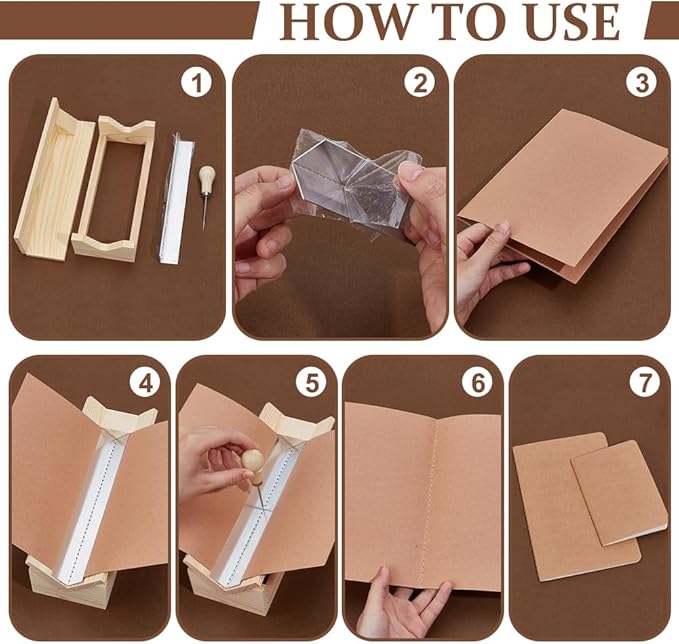 HOW TO USE

1

2

3

4

5

6

7