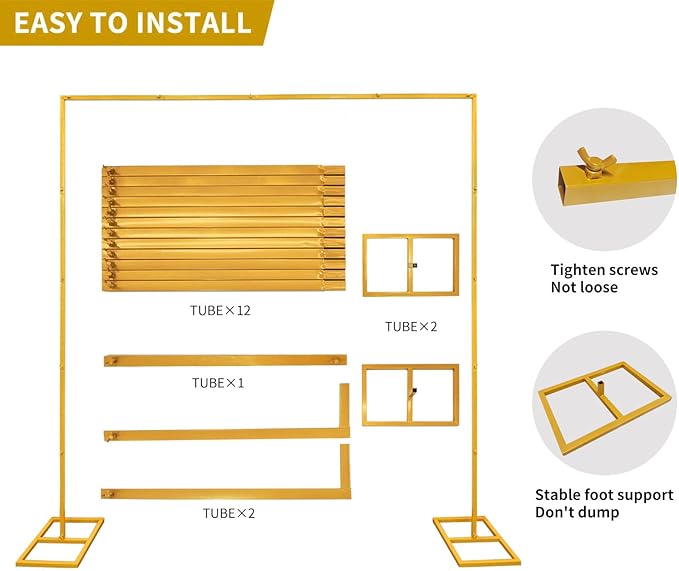 EASY TO INSTALL

TUBE×12

TUBE×2

TUBE×1

TUBE×2

Tighten screws
Not loose

Stable foot support
Don't dump