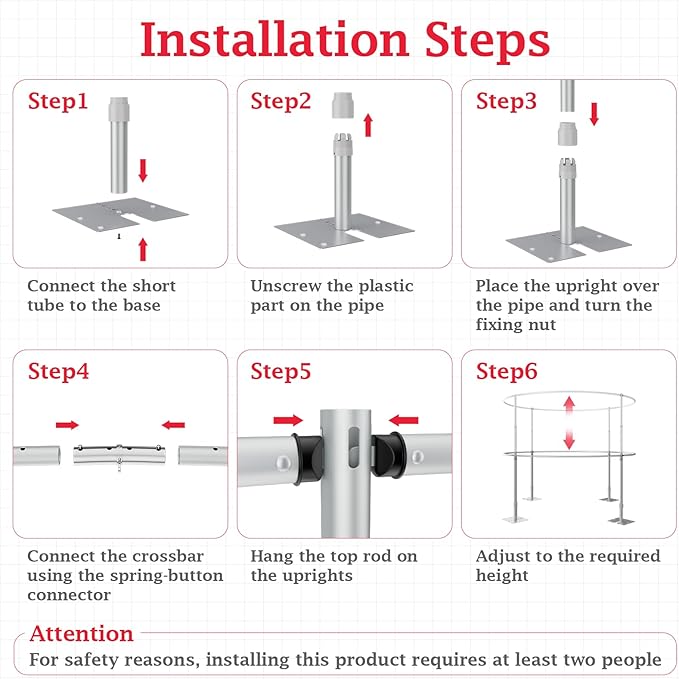 Installation Steps

Step1

Connect the short tube to the base

Step2

Unscrew the plastic part on the pipe

Step3

Place the upright over the pipe and turn the fixing nut

Step4

Connect the crossbar using the spring-button connector

Step5

Hang the top rod on the uprights

Step6

Adjust to the required height

Attention

For safety reasons, installing this product requires at least two people